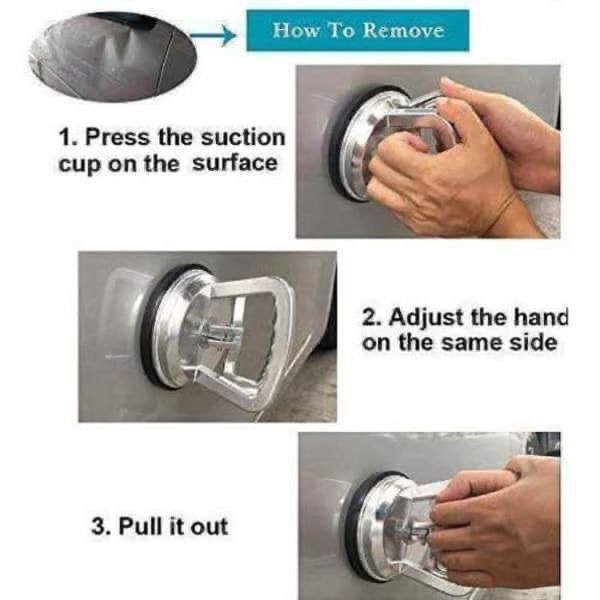 How To Remove

1. Press the suction cup on the surface

2. Adjust the hand on the same side

3. Pull it out